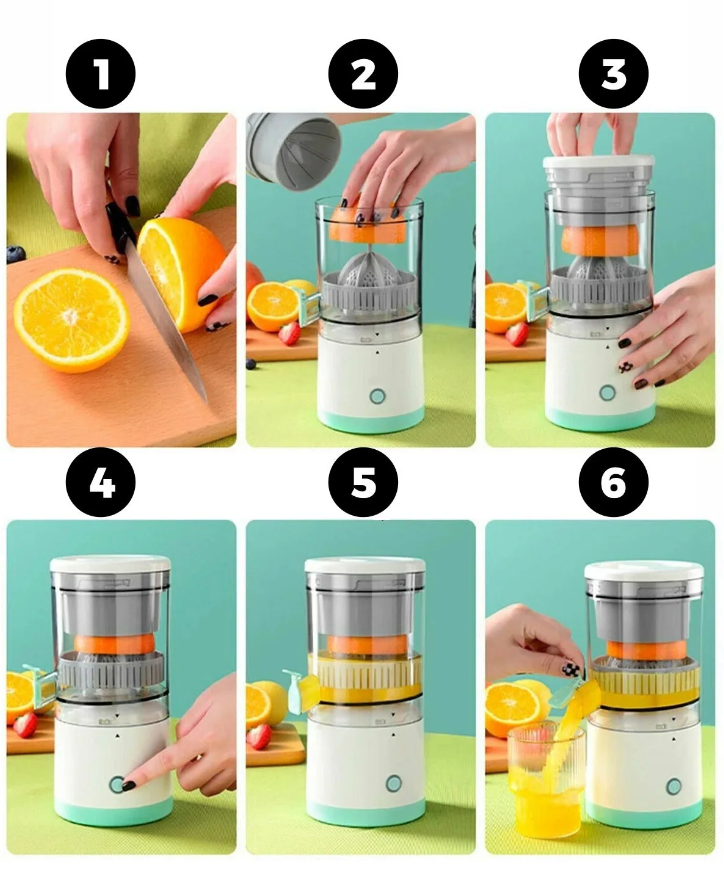 1
2
3
4
5
6